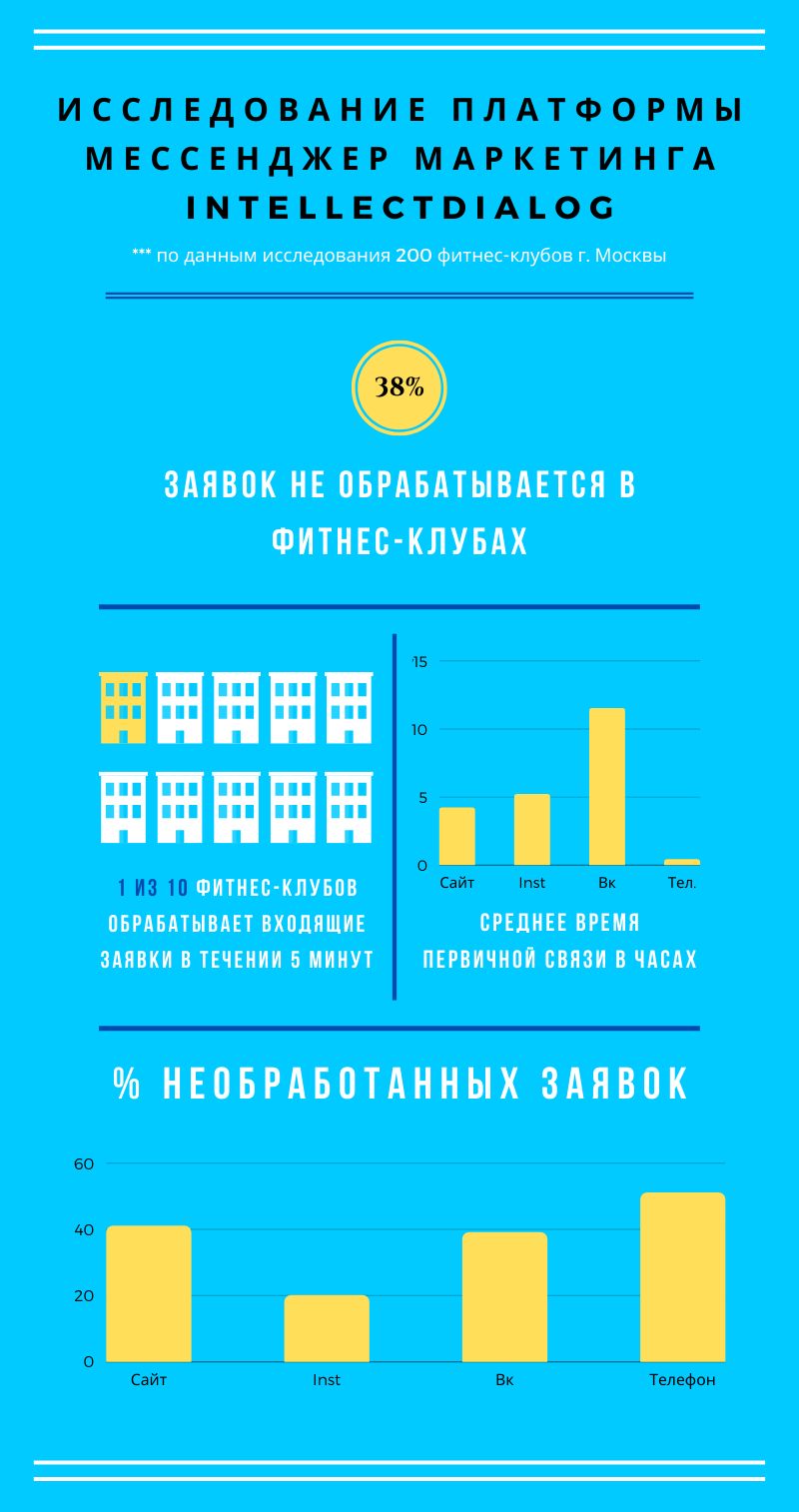 ИССЛЕДОВАНИЕ ПЛАТФОРМЫ МЕССЕНДЖЕР МАРКЕТИНГА INTELLECTDIALOG

*** по данным исследования 200 фитнес-клубов г. Москвы

38%

ЗАЯВОК НЕ ОБРАБАТЫВАЕТСЯ В ФИТНЕС-КЛУБАХ

1 ИЗ 10 ФИТНЕС-КЛУБОВ ОБРАБАТЫВАЕТ ВХОДЯЩИЕ ЗАЯВКИ В ТЕЧЕНИИ 5 МИНУТ

15
10
5
0
Сайт
Inst
Вк
Тел.

СРЕДНЕЕ ВРЕМЯ ПЕРВИЧНОЙ СВЯЗИ В ЧАСАХ

% НЕОБРАБОТАННЫХ ЗАЯВОК

60
40
20
0
Сайт
Inst
Вк
Телефон